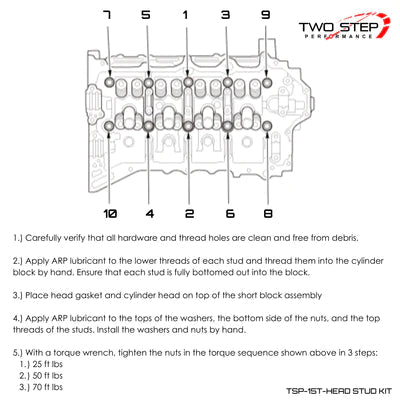 7 5 1 3 9

TWO STEP
PERFORMANCE

10 4 2 6 8

1.) Carefully verify that all hardware and thread holes are clean and free from debris.

2.) Apply ARP lubricant to the lower threads of each stud and thread them into the cylinder block by hand. Ensure that each stud is fully bottomed out into the block.

3.) Place head gasket and cylinder head on top of the short block assembly

4.) Apply ARP lubricant to the tops of the washers, the bottom side of the nuts, and the top threads of the studs. Install the washers and nuts by hand.

5.) With a torque wrench, tighten the nuts in the torque sequence shown above in 3 steps:
1.) 25 ft lbs
2.) 50 ft lbs
3.) 70 ft lbs

TSP-1ST-HEAD STUD KIT